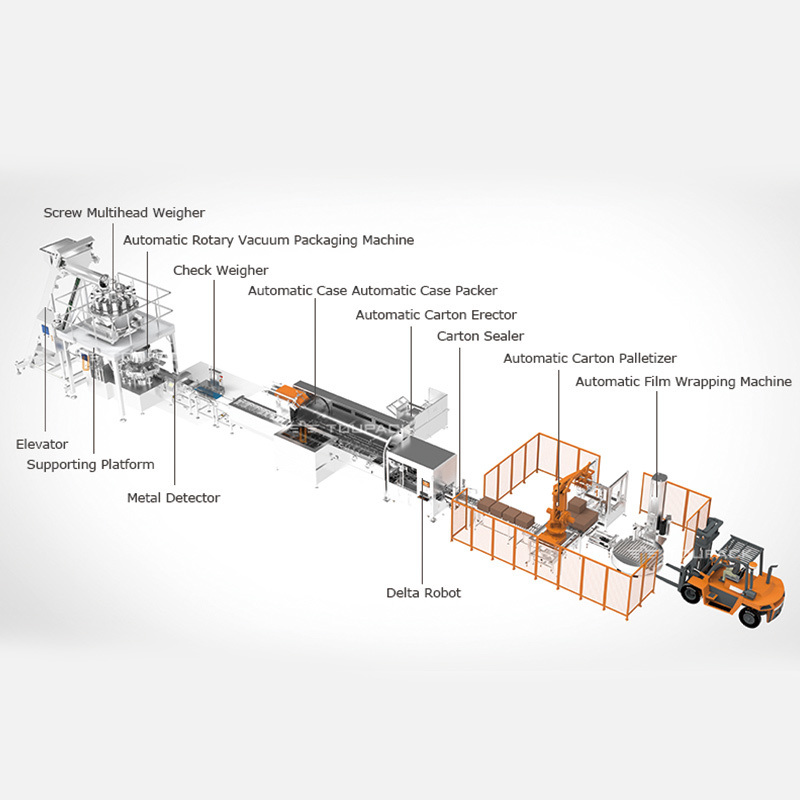 Screw Multihead Weigher

Automatic Rotary Vacuum Packaging Machine

Check Weigher

Automatic Case Automatic Case Packer

Automatic Carton Erector

Carton Sealer

Automatic Carton Palletizer

Automatic Film Wrapping Machine

Elevator

Supporting Platform

Metal Detector

Delta Robot